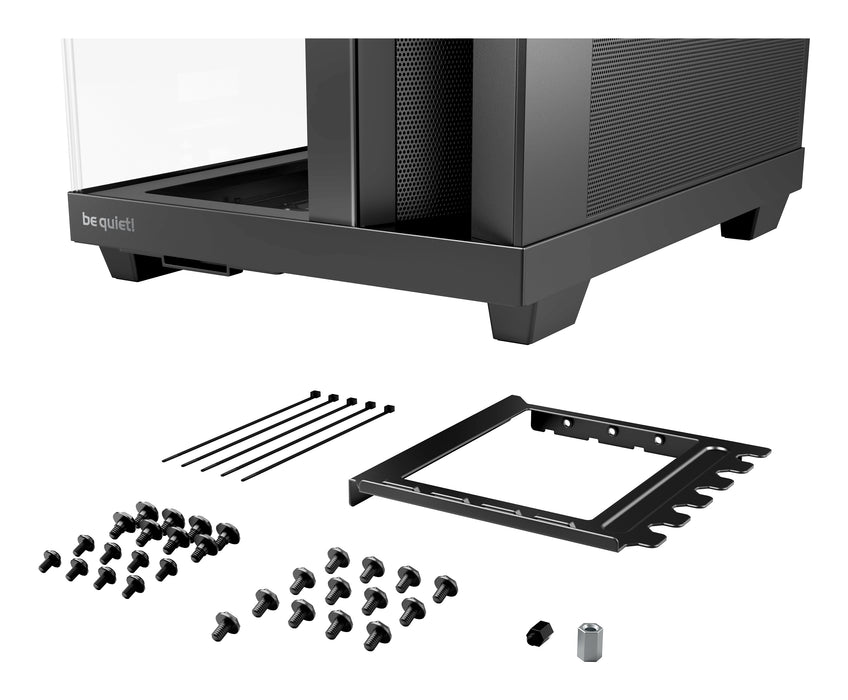 be quiet!